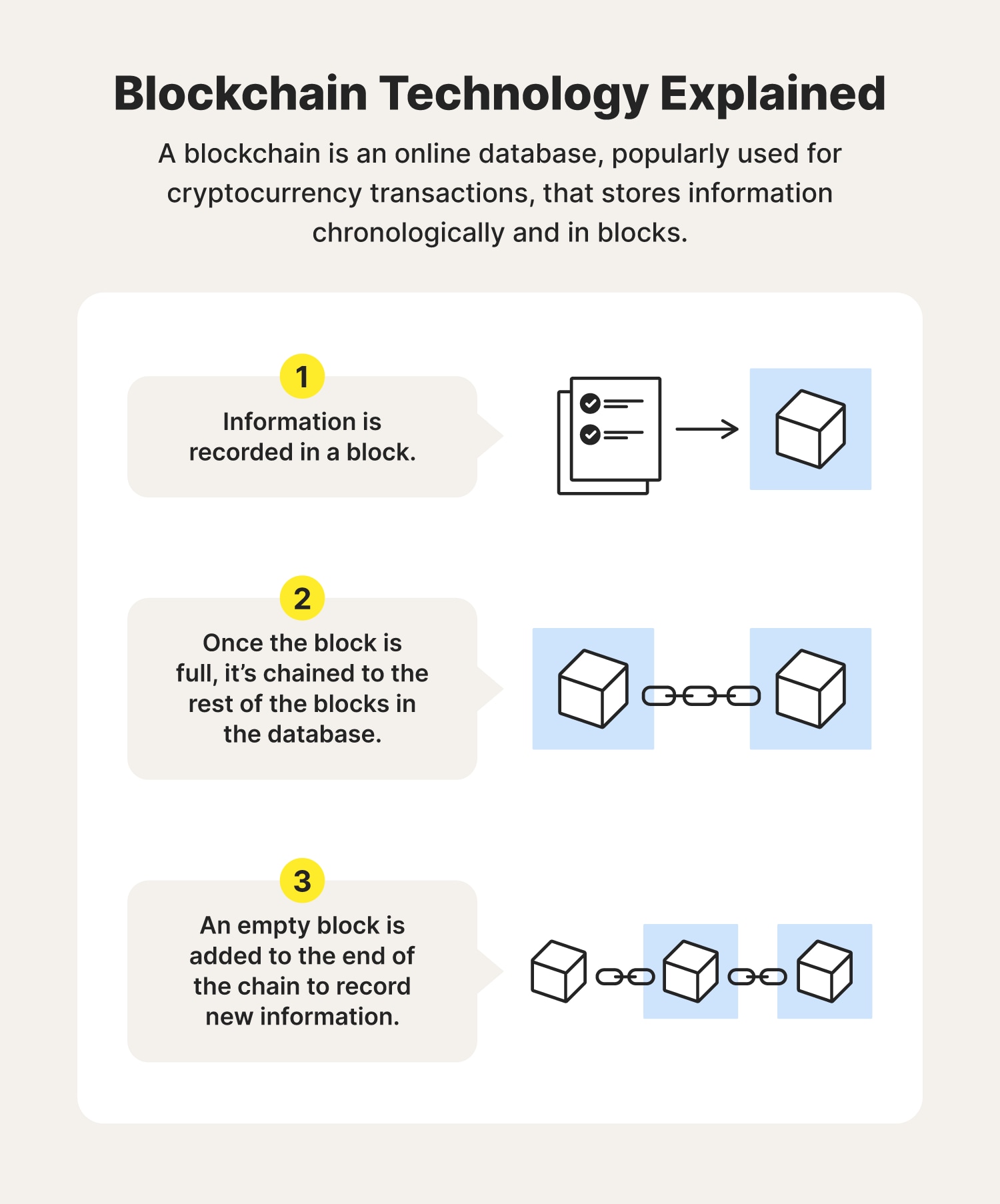 Blockchain Technology Explained

A blockchain is an online database, popularly used for cryptocurrency transactions, that stores information chronologically and in blocks.

1

Information is recorded in a block.

2

Once the block is full, it’s chained to the rest of the blocks in the database.

3

An empty block is added to the end of the chain to record new information.